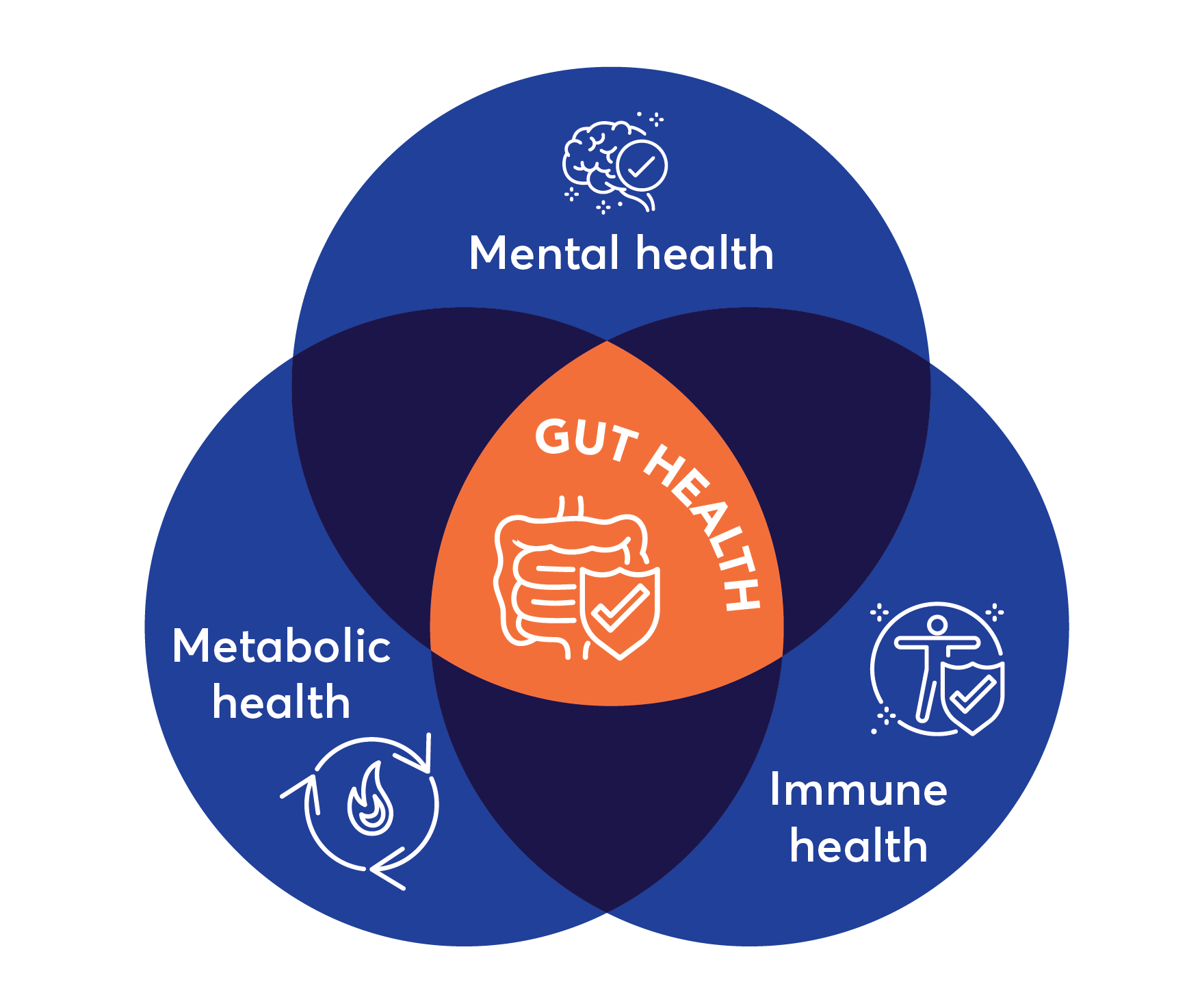 Mental health

GUT HEALTH

Metabolic health

Immune health